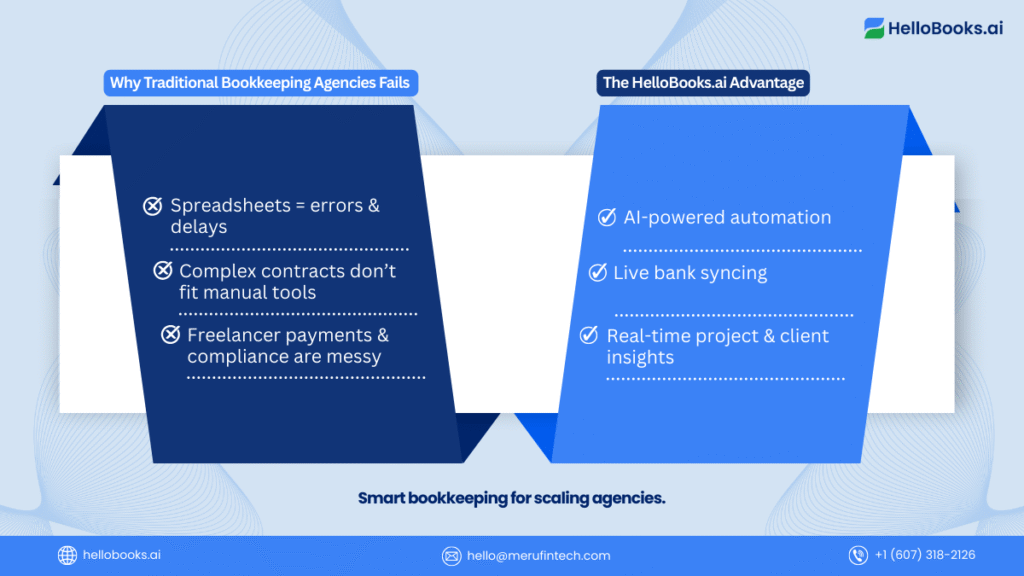 HelloBooks.ai

Why Traditional Bookkeeping Agencies Fails

Spreadsheets = errors & delays

Complex contracts don't fit manual tools

Freelancer payments & compliance are messy

The HelloBooks.ai Advantage

AI-powered automation

Live bank syncing

Real-time project & client insights

Smart bookkeeping for scaling agencies.

hellobooks.ai

hello@merufintech.com

+1 (607) 318-2126