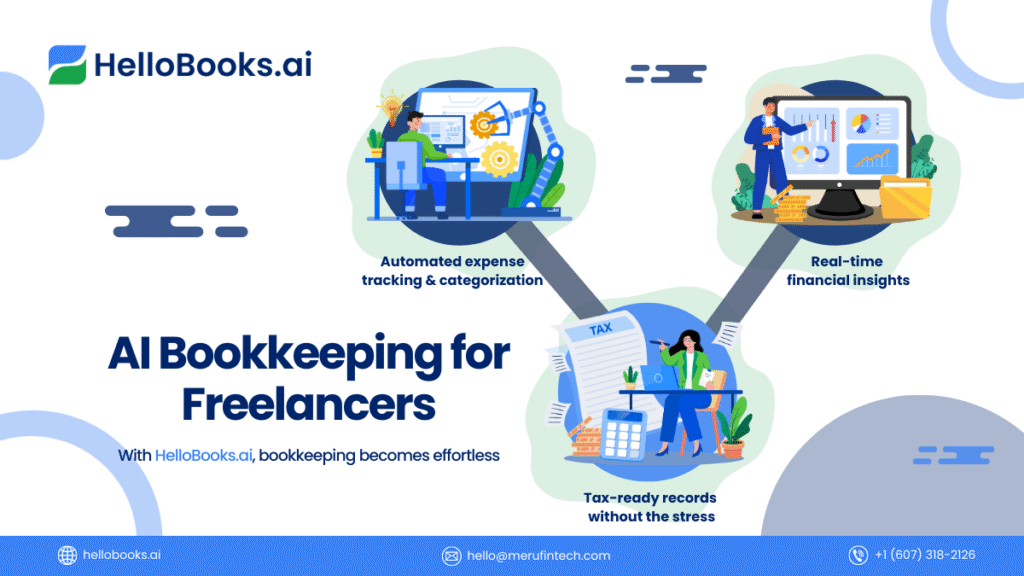 HelloBooks.ai

Automated expense tracking & categorization

Real-time financial insights

TAX

AI Bookkeeping for Freelancers

With HelloBooks.ai, bookkeeping becomes effortless

Tax-ready records without the stress

hellobooks.ai

hello@merufintech.com

+1 (607) 318-2126