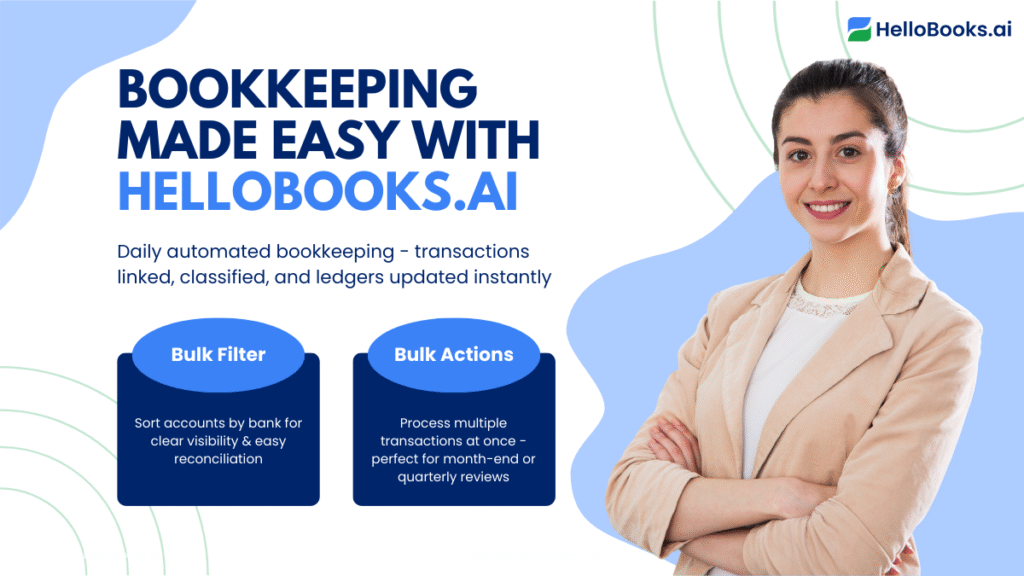 HelloBooks.ai

BOOKKEEPING MADE EASY WITH HELLOBOOKS.AI

Daily automated bookkeeping - transactions linked, classified, and ledgers updated instantly

Bulk Filter

Sort accounts by bank for clear visibility & easy reconciliation

Bulk Actions

Process multiple transactions at once - perfect for month-end or quarterly reviews